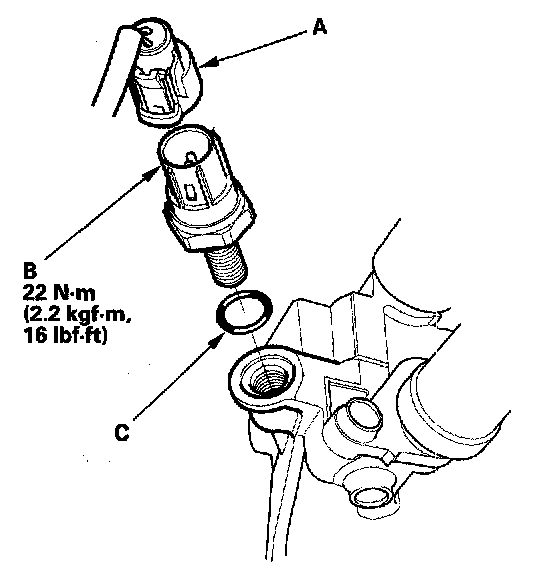 A

B
22 N·m
(2.2 kgf·m,
16 lbf·ft)

C