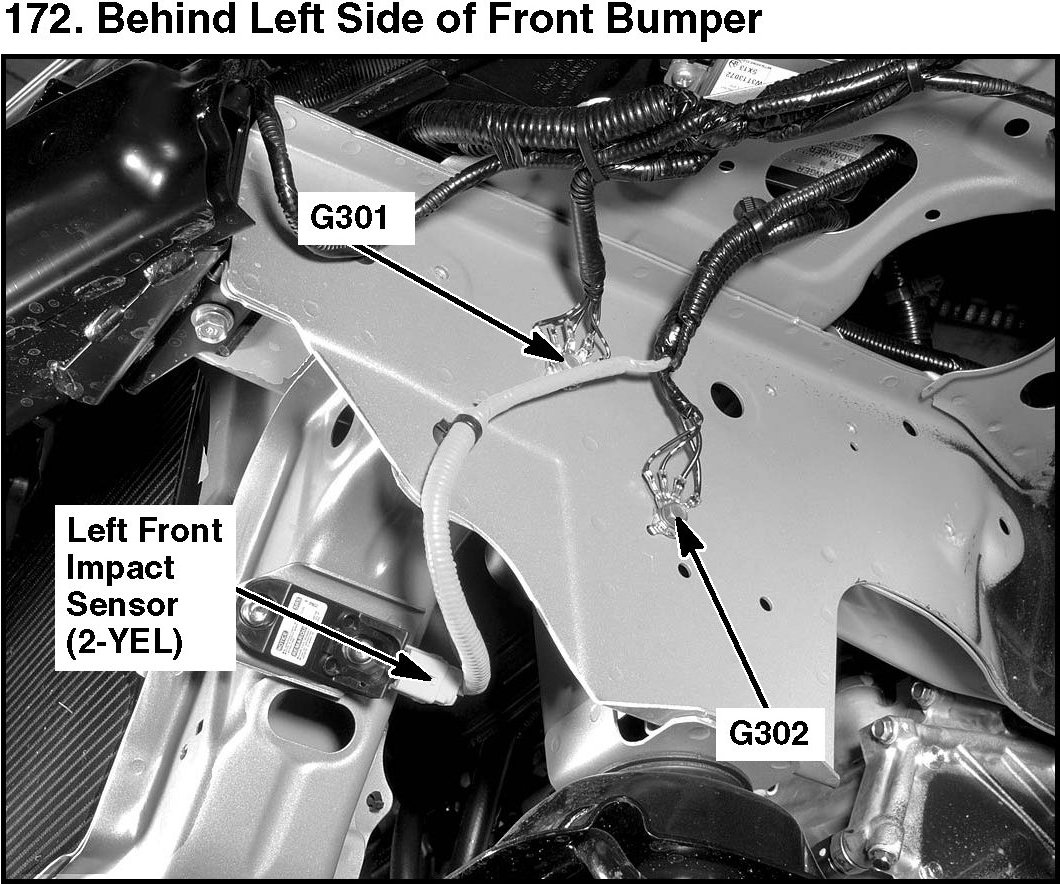 172. Behind Left Side of Front Bumper

G301

Left Front Impact Sensor (2-YEL)

G302