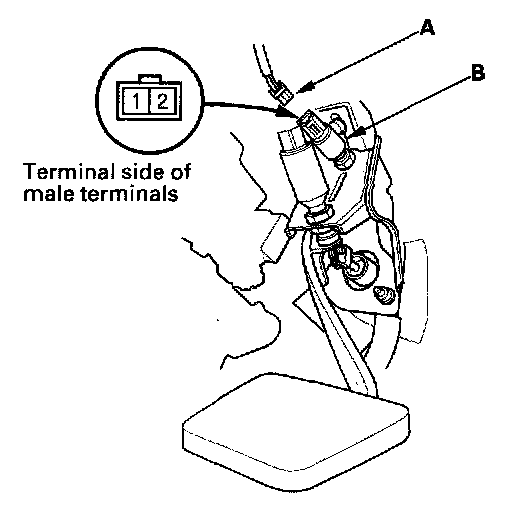 A

B

1 2

Terminal side of male terminals