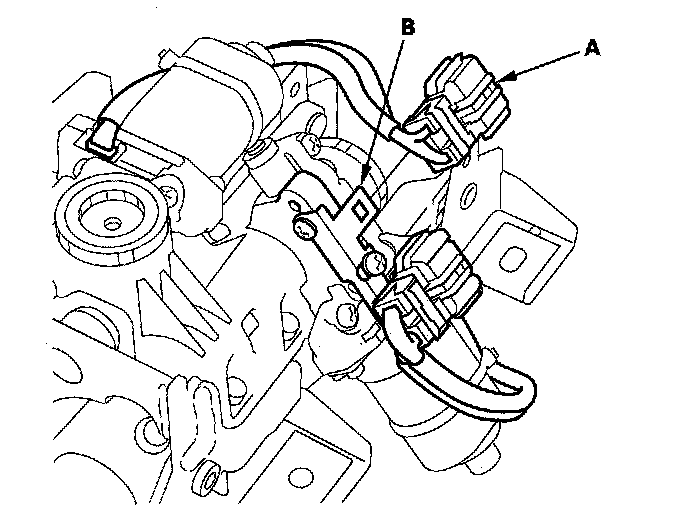 B
A