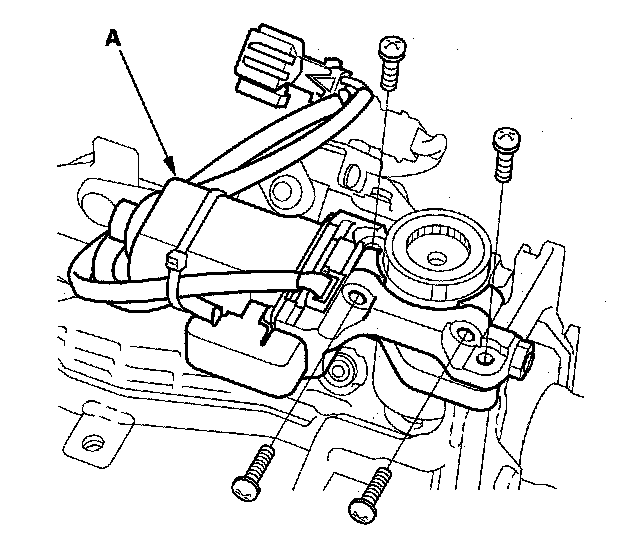 A