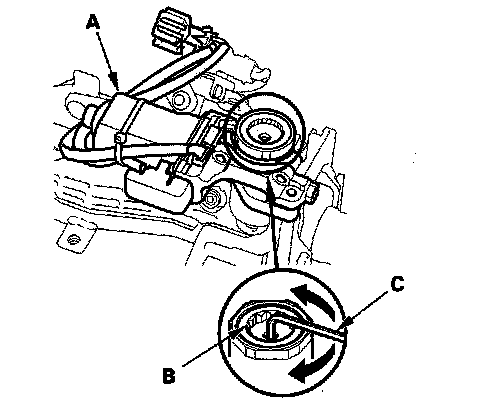 A
C
B