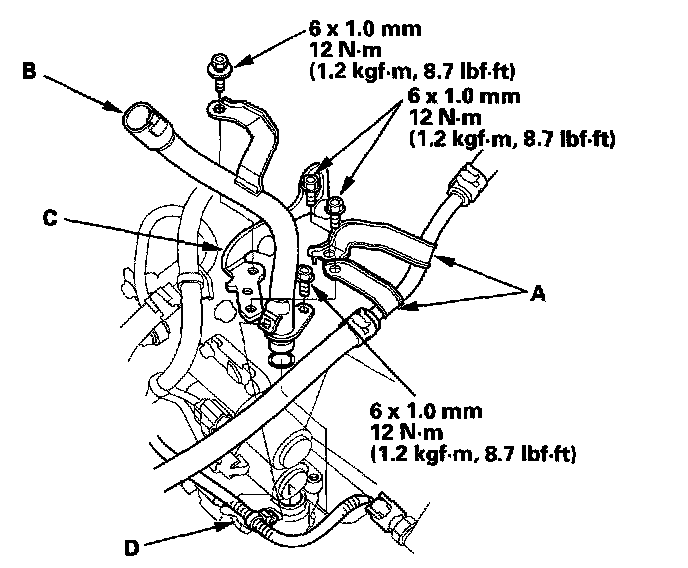 6 x 1.0 mm
12 N·m
(1.2 kgf·m, 8.7 lbf·ft)

B

6 x 1.0 mm
12 N·m
(1.2 kgf·m, 8.7 lbf·ft)

C

A

6 x 1.0 mm
12 N·m
(1.2 kgf·m, 8.7 lbf·ft)

D