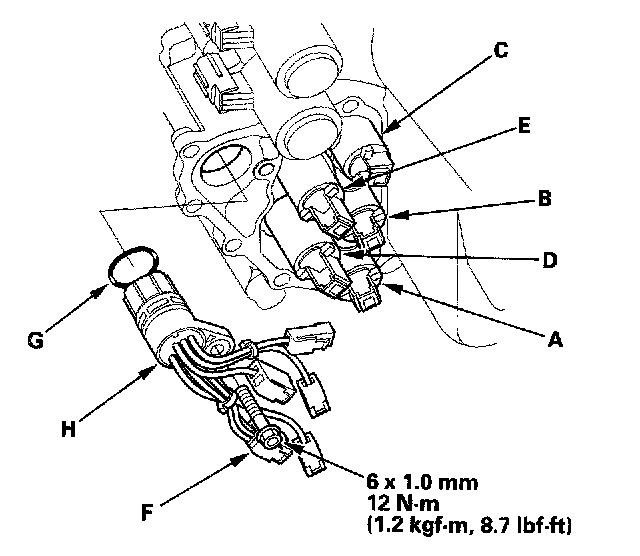 C
E
B
D
A
G
H
F
6 x 1.0 mm
12 N·m
(1.2 kgf·m, 8.7 lbf·ft)