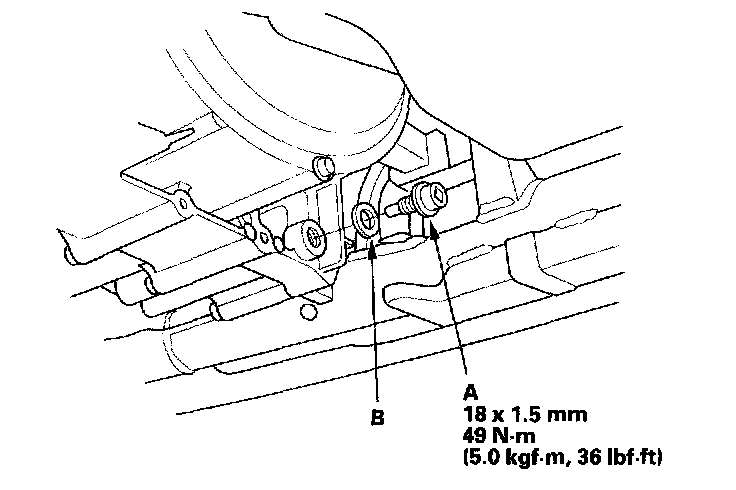 B

A
18 x 1.5 mm
49 N·m
(5.0 kgf·m, 36 lbf·ft)