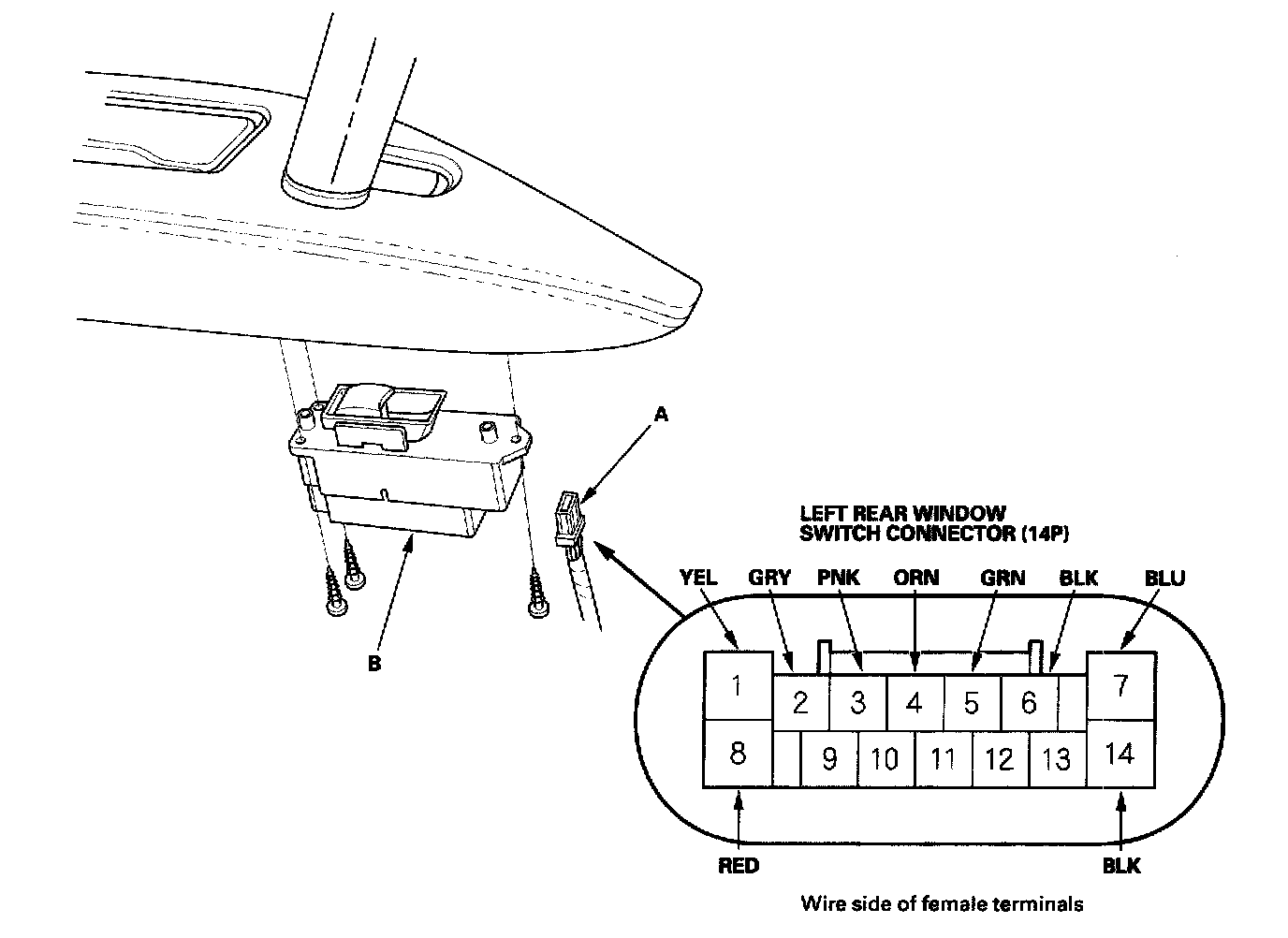 A

B

LEFT REAR WINDOW SWITCH CONNECTOR (14P)

YEL GRY PNK ORN GRN BLK BLU

1 2 3 4 5 6 7

8 9 10 11 12 13 14

RED BLK

Wire side of female terminals