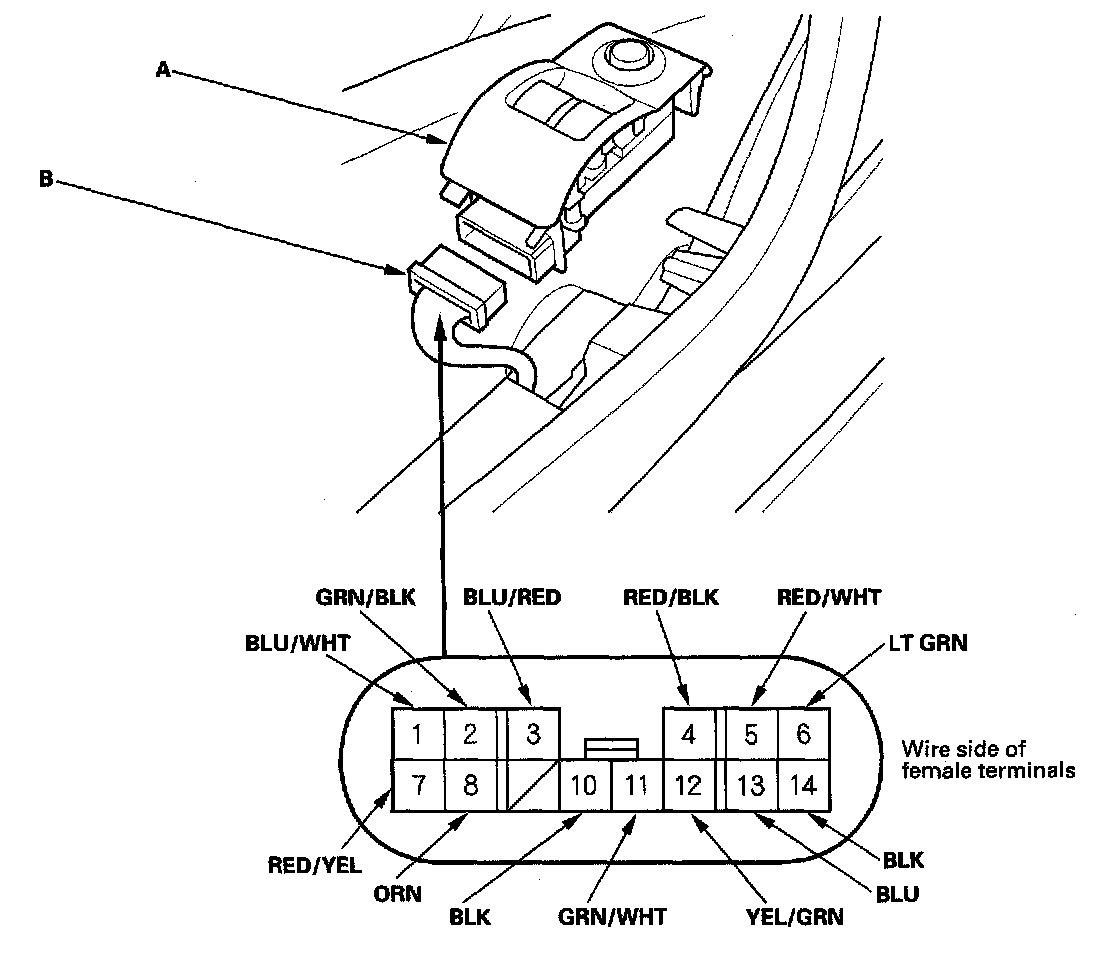 A

B

GRN/BLK

BLU/RED

RED/BLK

RED/WHT

BLU/WHT

LT GRN

1 2 3 4 5 6

7 8 10 11 12 13 14

Wire side of female terminals

RED/YEL

ORN

BLK

GRN/WHT

YEL/GRN

BLU

BLK