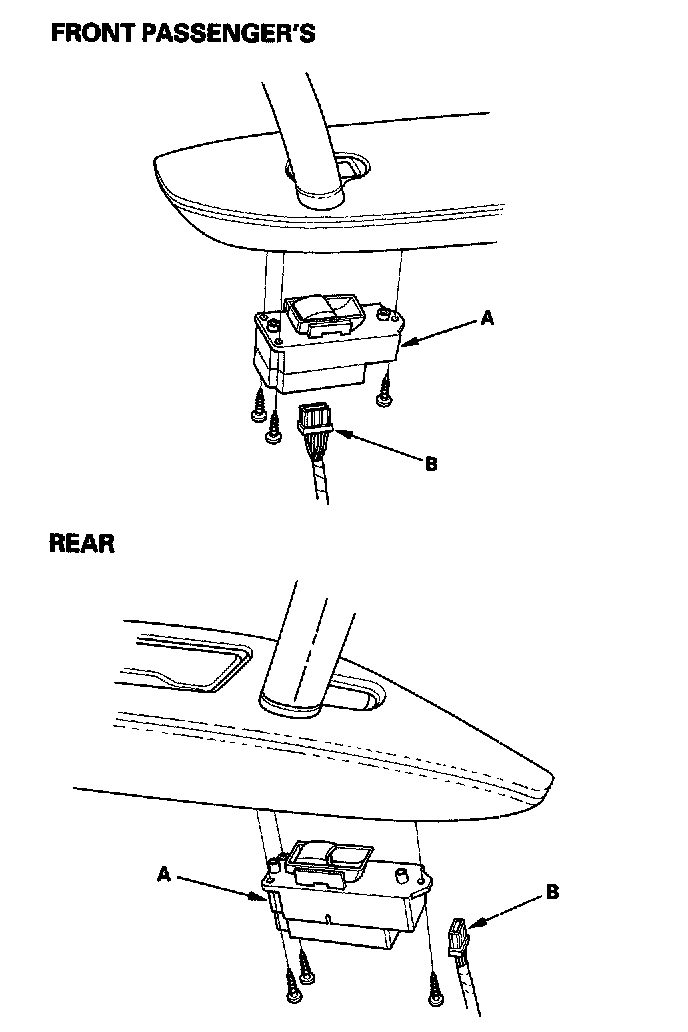 FRONT PASSENGER'S

A

B

REAR

A

B