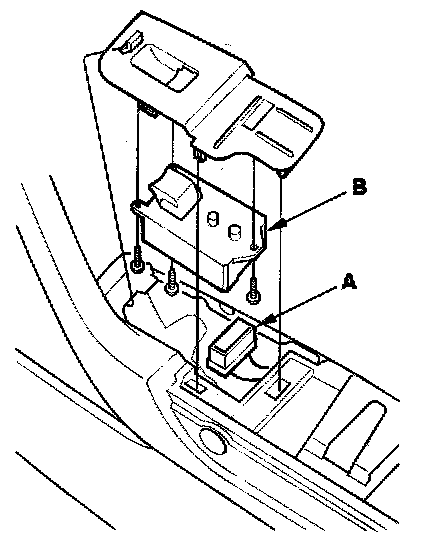 B

A