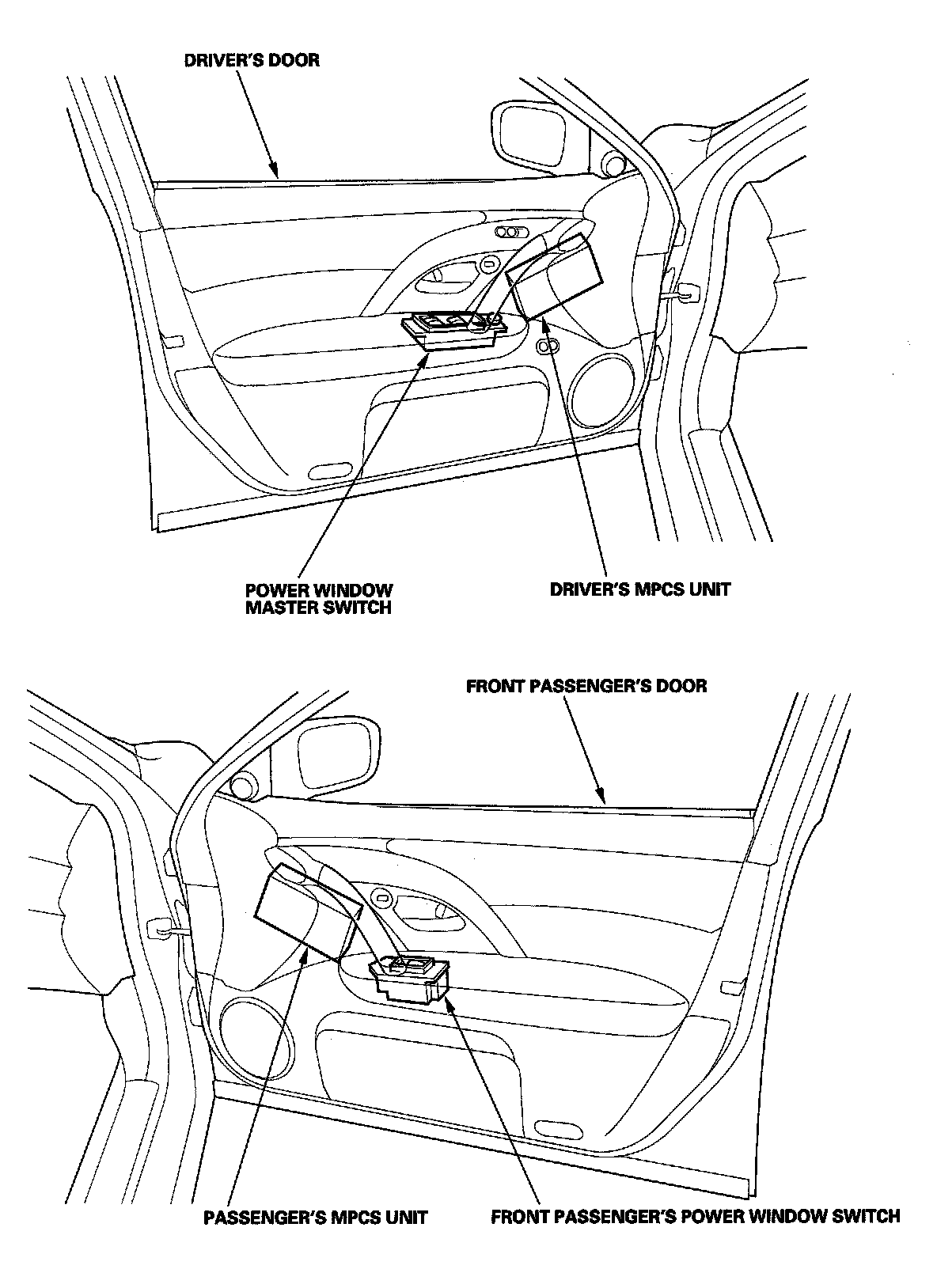 DRIVER'S DOOR

POWER WINDOW MASTER SWITCH

DRIVER'S MPCS UNIT

FRONT PASSENGER'S DOOR

PASSENGER'S MPCS UNIT

FRONT PASSENGER'S POWER WINDOW SWITCH