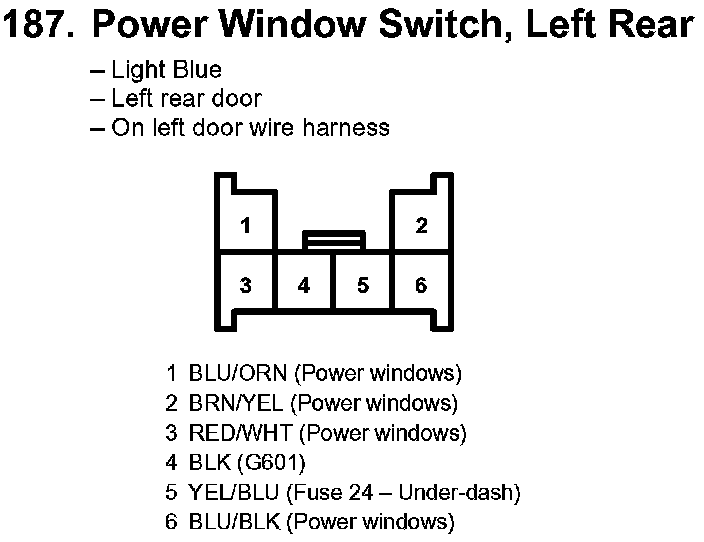 187. Power Window Switch, Left Rear

– Light Blue
– Left rear door
– On left door wire harness

1
2
3
4
5
6

1 BLU/ORN (Power windows)
2 BRN/YEL (Power windows)
3 RED/WHT (Power windows)
4 BLK (G601)
5 YEL/BLU (Fuse 24 – Under-dash)
6 BLU/BLK (Power windows)