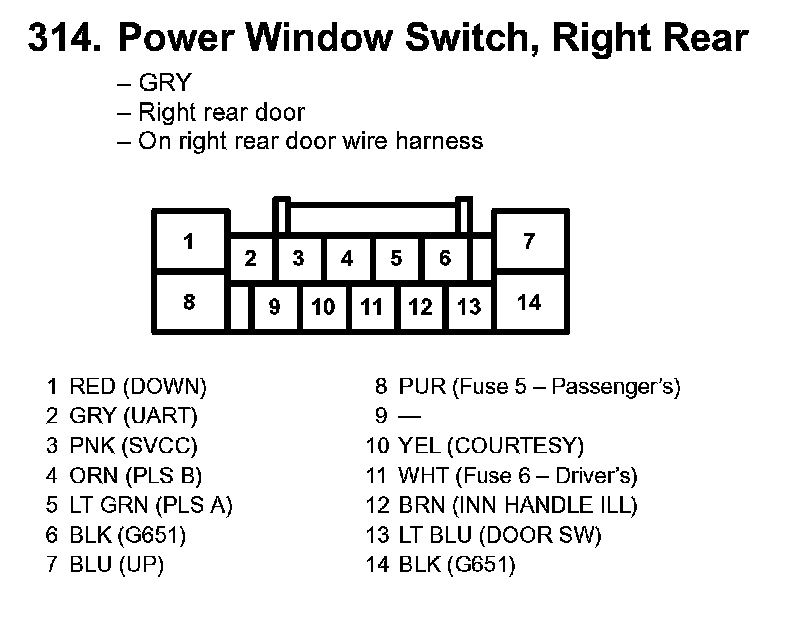 314. Power Window Switch, Right Rear

– GRY
– Right rear door
– On right rear door wire harness

1
2
3
4
5
6
7
8
9
10
11
12
13
14

1 RED (DOWN)
2 GRY (UART)
3 PNK (SVCC)
4 ORN (PLS B)
5 LT GRN (PLS A)
6 BLK (G651)
7 BLU (UP)

8 PUR (Fuse 5 – Passenger's)
9 —
10 YEL (COURTESY)
11 WHT (Fuse 6 – Driver's)
12 BRN (INN HANDLE ILL)
13 LT BLU (DOOR SW)
14 BLK (G651)