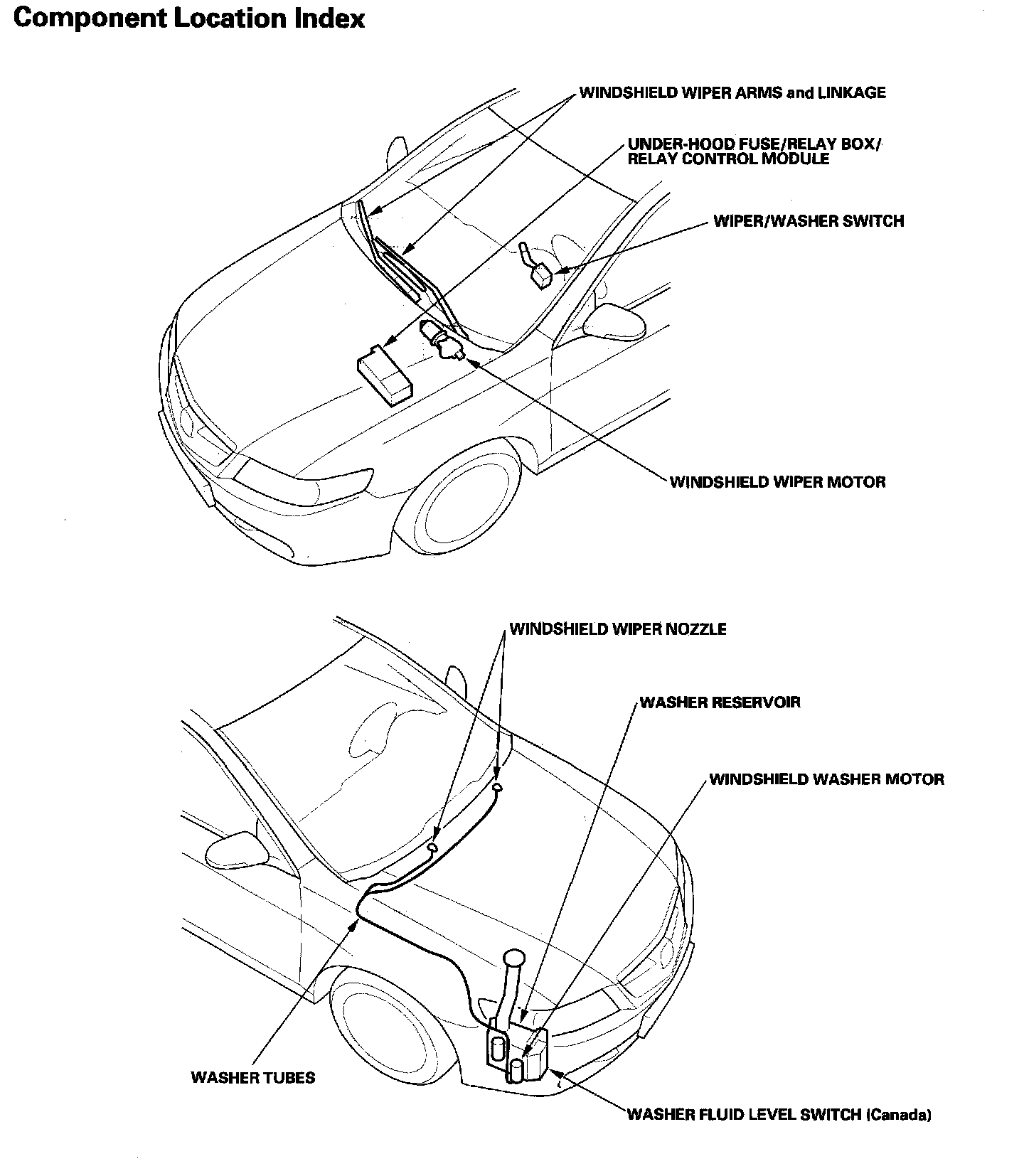 Component Location Index

WINDSHIELD WIPER ARMS and LINKAGE

UNDER-HOOD FUSE/RELAY BOX/ RELAY CONTROL MODULE

WIPER/WASHER SWITCH

WINDSHIELD WIPER MOTOR

WINDSHIELD WIPER NOZZLE

WASHER RESERVOIR

WINDSHIELD WASHER MOTOR

WASHER TUBES

WASHER FLUID LEVEL SWITCH (Canada)