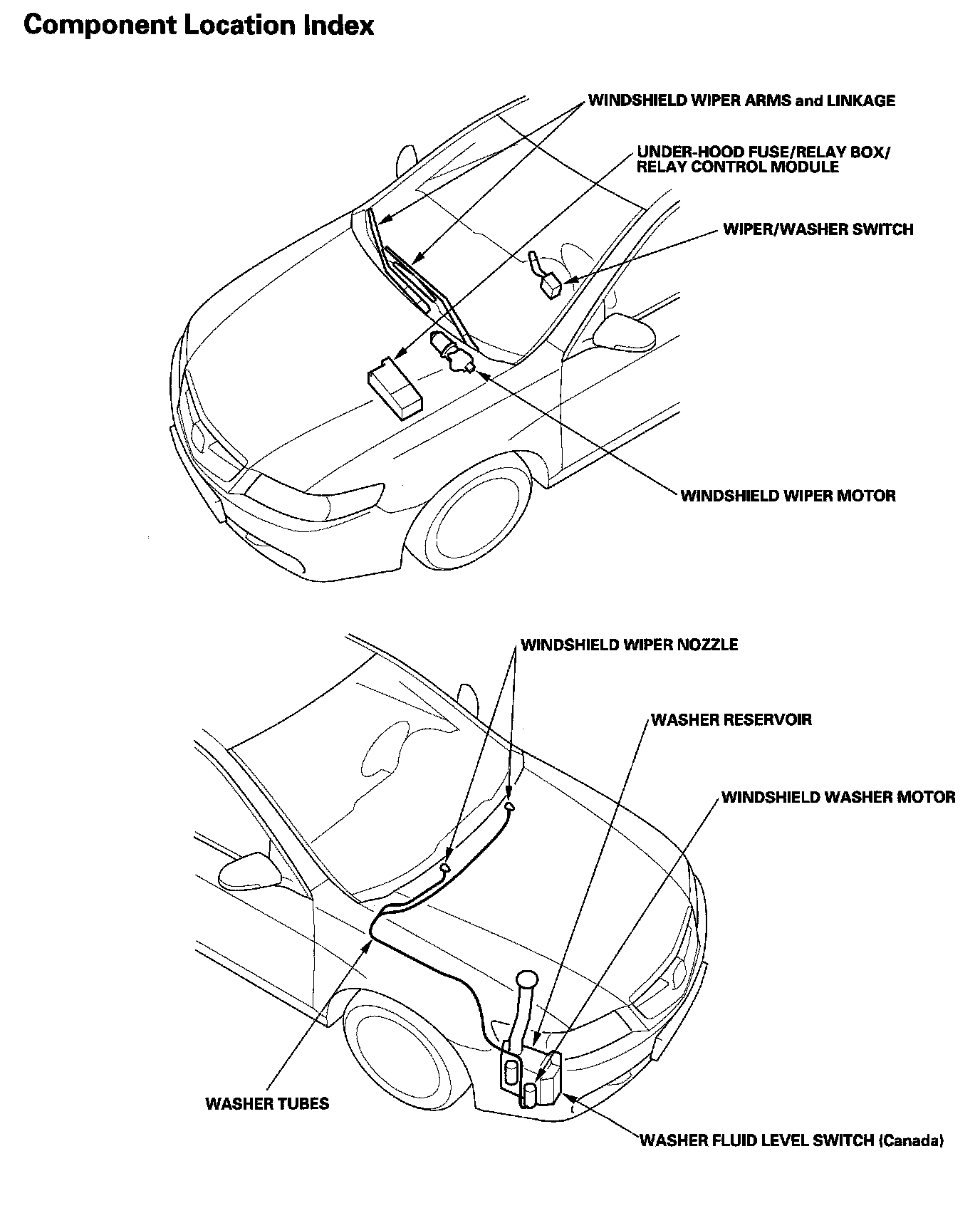 Component Location Index

WINDSHIELD WIPER ARMS and LINKAGE

UNDER-HOOD FUSE/RELAY BOX/ RELAY CONTROL MODULE

WIPER/WASHER SWITCH

WINDSHIELD WIPER MOTOR

WINDSHIELD WIPER NOZZLE

WASHER RESERVOIR

WINDSHIELD WASHER MOTOR

WASHER TUBES

WASHER FLUID LEVEL SWITCH (Canada)