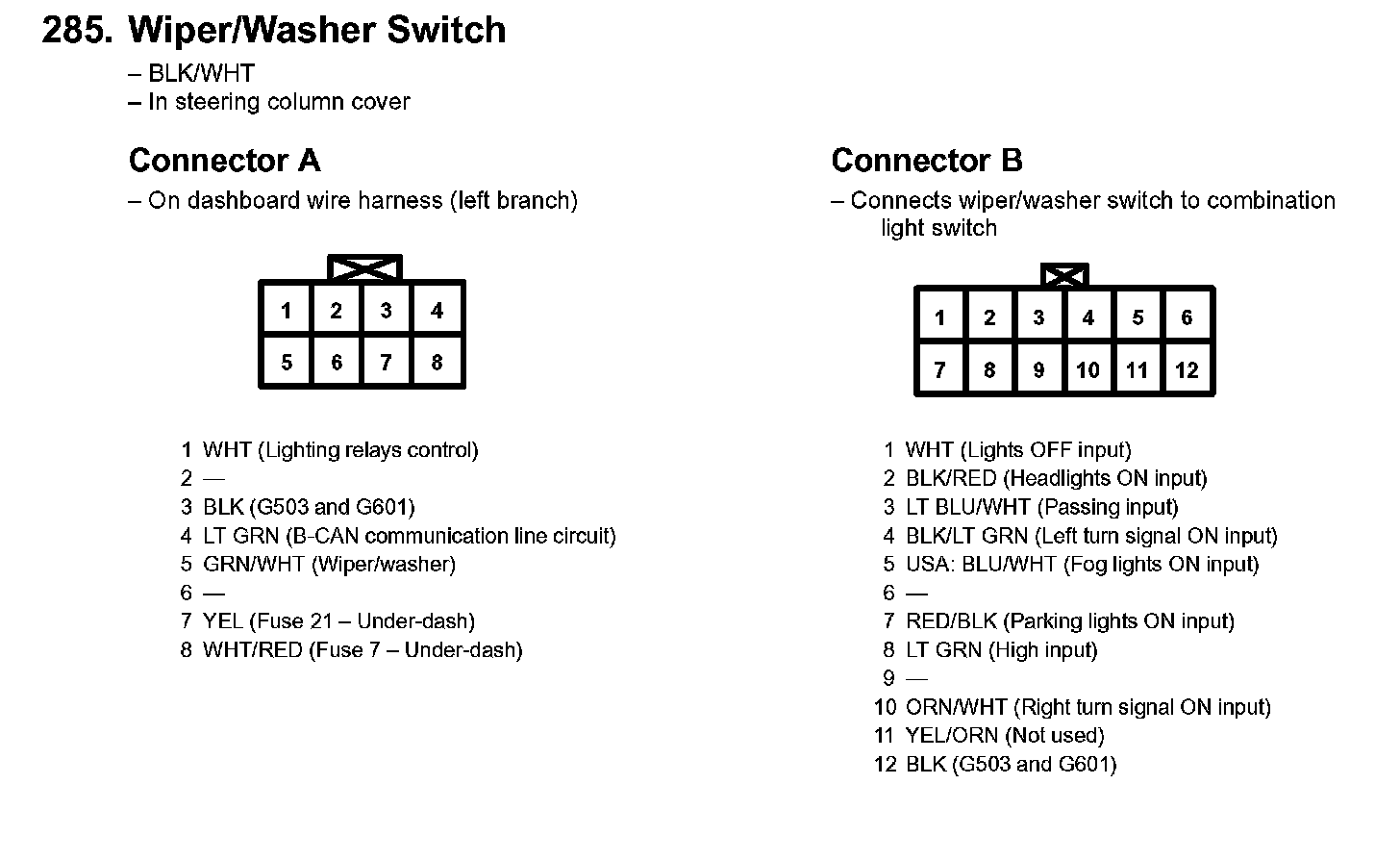 285. Wiper/Washer Switch

– BLK/WHT
– In steering column cover

Connector A

– On dashboard wire harness (left branch)

| 1 | 2 | 3 | 4 |
|---|---|---|---|
| 5 | 6 | 7 | 8 |

1 WHT (Lighting relays control)
2 —
3 BLK (G503 and G601)
4 LT GRN (B-CAN communication line circuit)
5 GRN/WHT (Wiper/washer)
6 —
7 YEL (Fuse 21 – Under-dash)
8 WHT/RED (Fuse 7 – Under-dash)

Connector B

– Connects wiper/washer switch to combination light switch

| 1 | 2 | 3 | 4 | 5 | 6 |
|---|---|---|---|---|---|
| 7 | 8 | 9 | 10 | 11 | 12 |

1 WHT (Lights OFF input)
2 BLK/RED (Headlights ON input)
3 LT BLU/WHT (Passing input)
4 BLK/LT GRN (Left turn signal ON input)
5 USA: BLU/WHT (Fog lights ON input)
6 —
7 RED/BLK (Parking lights ON input)
8 LT GRN (High input)
9 —
10 ORN/WHT (Right turn signal ON input)
11 YEL/ORN (Not used)
12 BLK (G503 and G601)