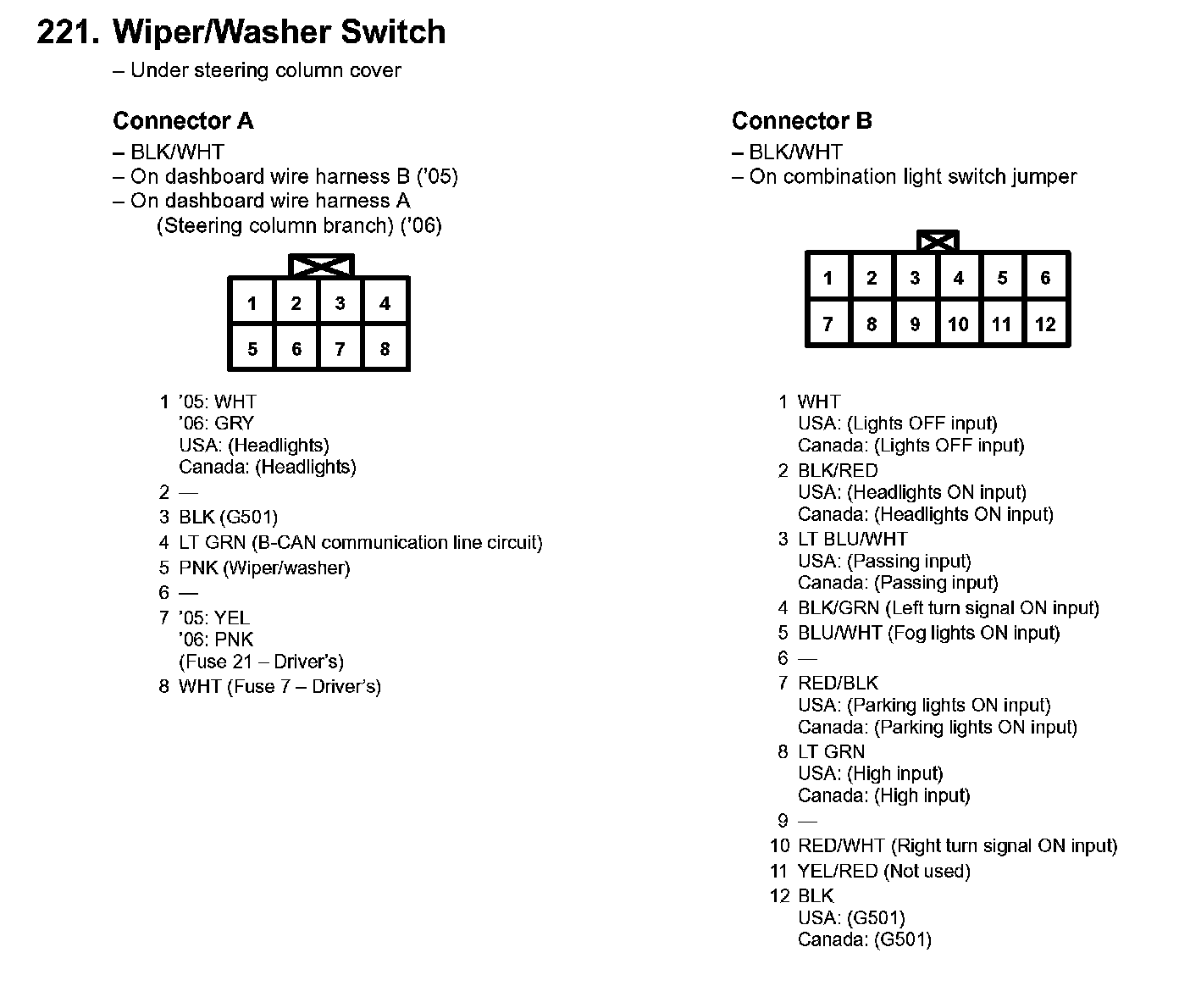 221. Wiper/Washer Switch

– Under steering column cover

Connector A

– BLK/WHT
– On dashboard wire harness B ('05)
– On dashboard wire harness A (Steering column branch) ('06)

| 1 | 2 | 3 | 4 |
|---|---|---|---|
| 5 | 6 | 7 | 8 |

1 '05: WHT
'06: GRY
USA: (Headlights)
Canada: (Headlights)
2 —
3 BLK (G501)
4 LT GRN (B-CAN communication line circuit)
5 PNK (Wiper/washer)
6 —
7 '05: YEL
'06: PNK
(Fuse 21 – Driver's)
8 WHT (Fuse 7 – Driver's)

Connector B

– BLK/WHT
– On combination light switch jumper

| 1 | 2 | 3 | 4 | 5 | 6 |
|---|---|---|---|---|---|
| 7 | 8 | 9 | 10 | 11 | 12 |

1 WHT
USA: (Lights OFF input)
Canada: (Lights OFF input)
2 BLK/RED
USA: (Headlights ON input)
Canada: (Headlights ON input)
3 LT BLU/WHT
USA: (Passing input)
Canada: (Passing input)
4 BLK/GRN (Left turn signal ON input)
5 BLU/WHT (Fog lights ON input)
6 —
7 RED/BLK
USA: (Parking lights ON input)
Canada: (Parking lights ON input)
8 LT GRN
USA: (High input)
Canada: (High input)
9 —
10 RED/WHT (Right turn signal ON input)
11 YEL/RED (Not used)
12 BLK
USA: (G501)
Canada: (G501)