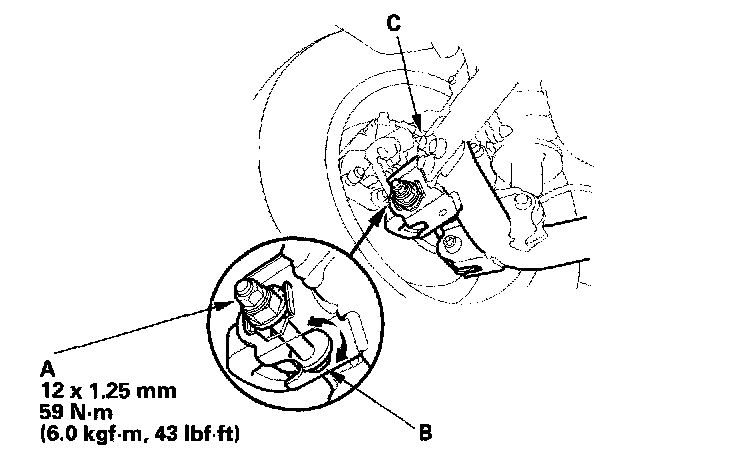 C

A
12 x 1.25 mm
59 N·m
(6.0 kgf·m, 43 lbf·ft)

B