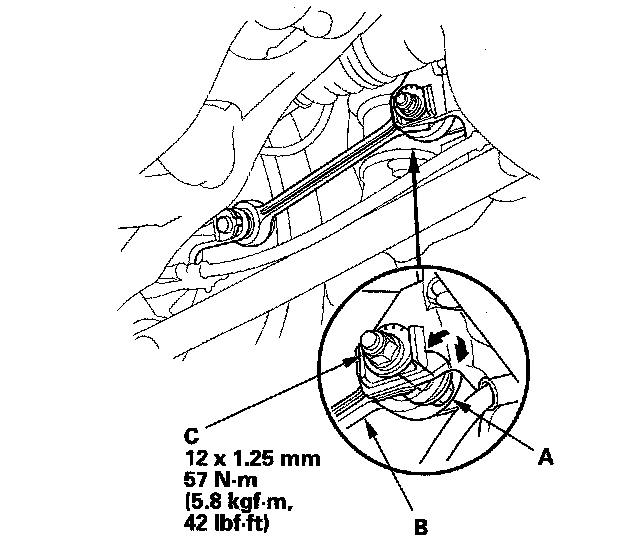 C
12 x 1.25 mm
57 N·m
(5.8 kgf·m,
42 lbf·ft)

A

B