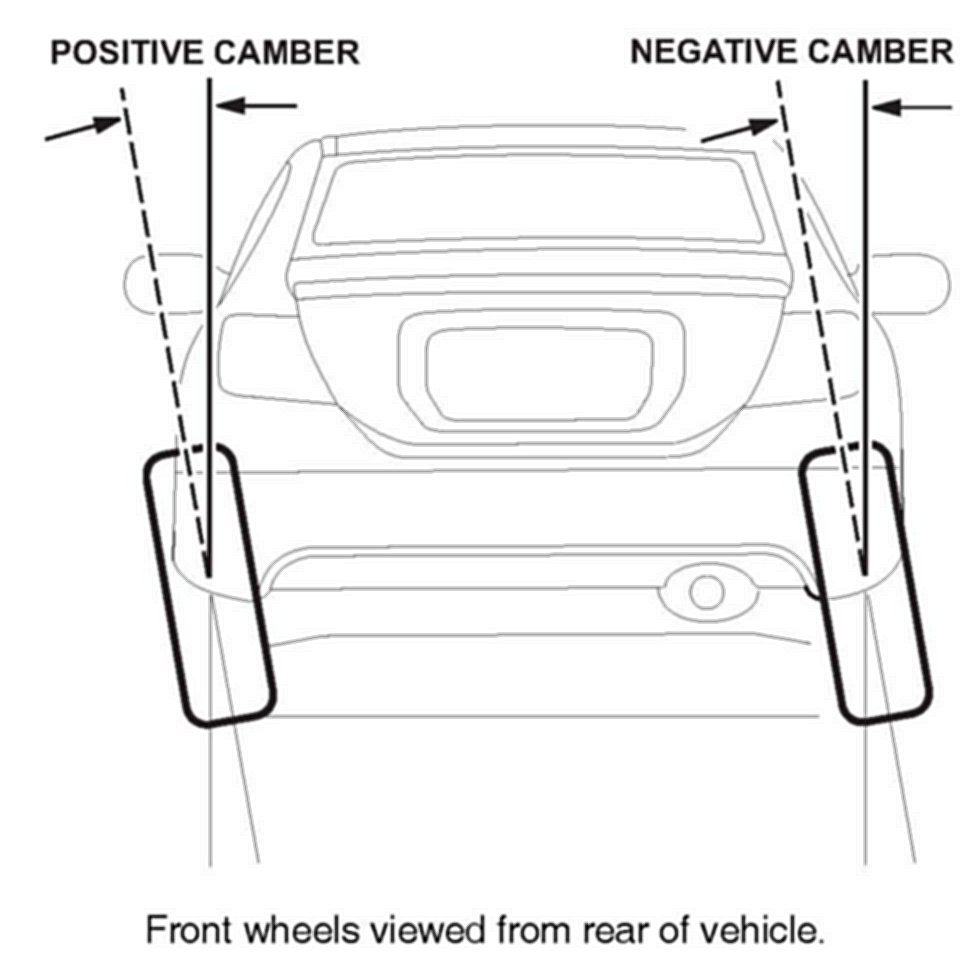 POSITIVE CAMBER

NEGATIVE CAMBER

Front wheels viewed from rear of vehicle.