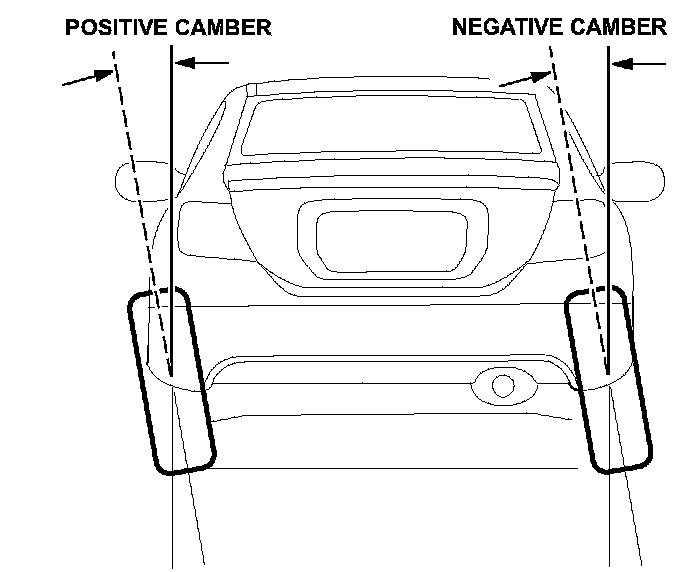 POSITIVE CAMBER

NEGATIVE CAMBER