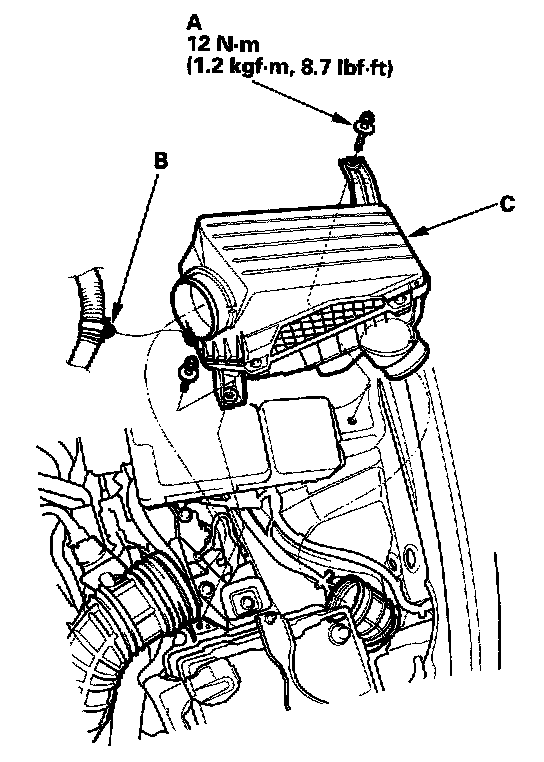 A
12 N·m
(1.2 kgf·m, 8.7 lbf·ft)

B

C