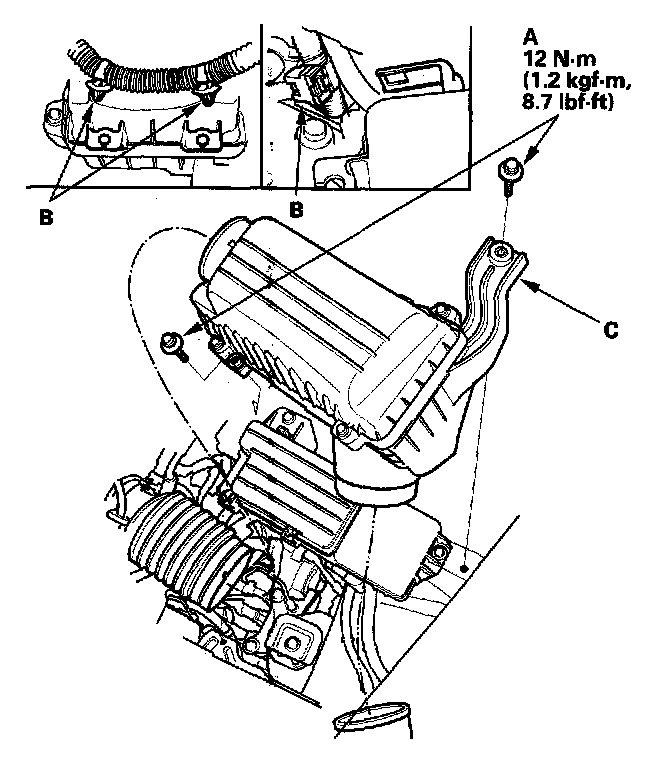 A
12 N·m
(1.2 kgf·m,
8.7 lbf·ft)

B

B

C