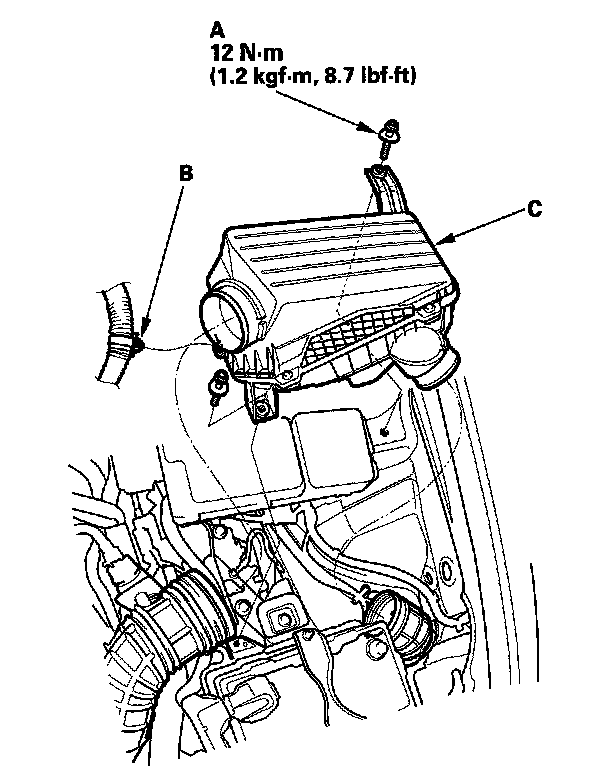 A
12 N·m
(1.2 kgf·m, 8.7 lbf·ft)

B

C