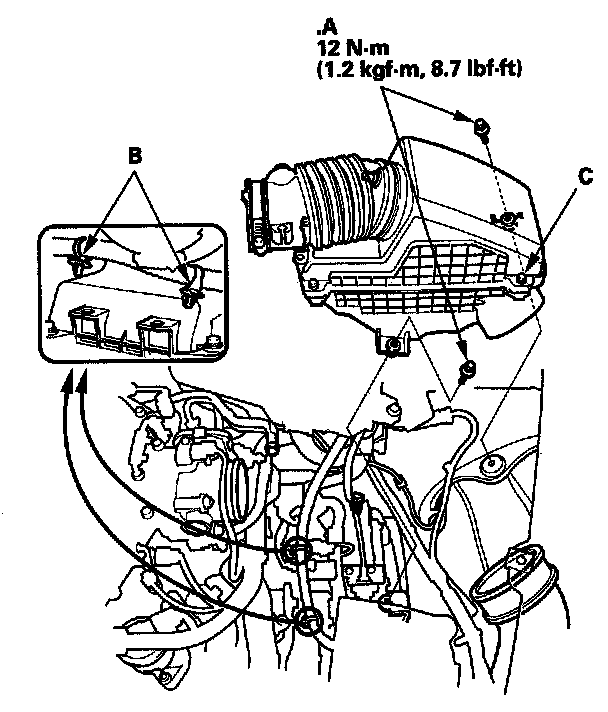 .A
12 N·m
(1.2 kgf·m, 8.7 lbf·ft)

B

C