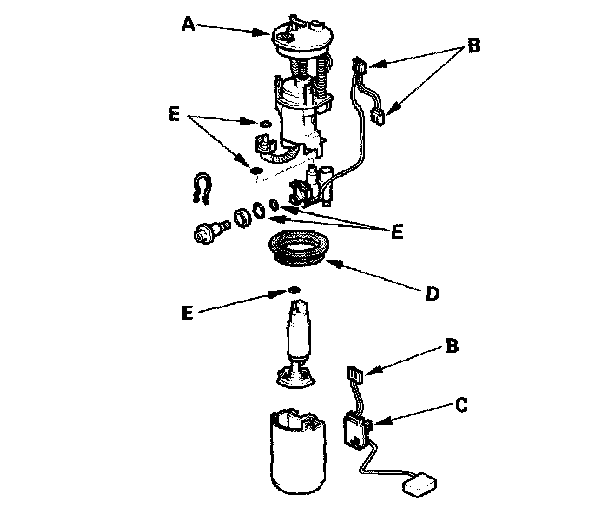 A
B
E
E
D
E
B
C