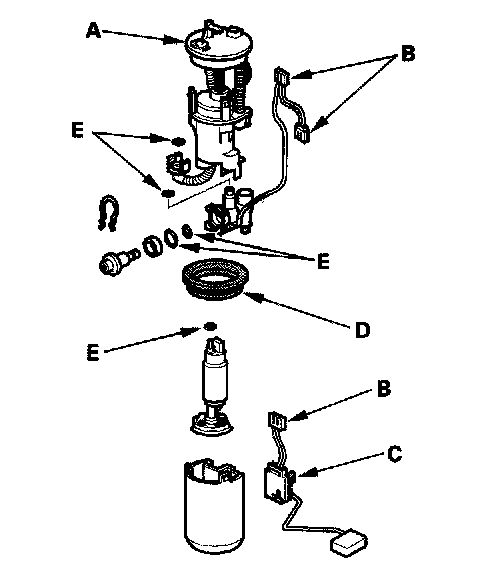 A
B
E
E
D
E
B
C