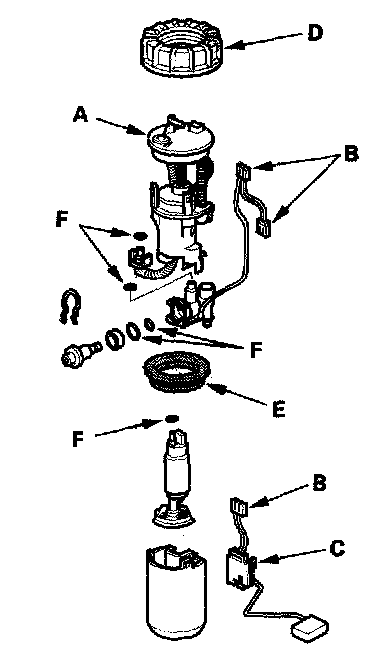 D

A

B

F

F

E

F

B

C