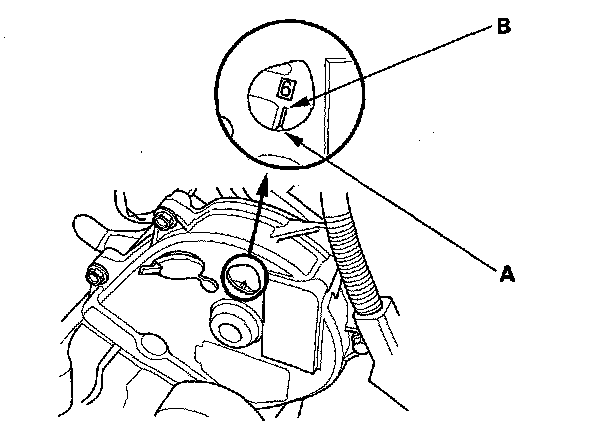 B
6
A