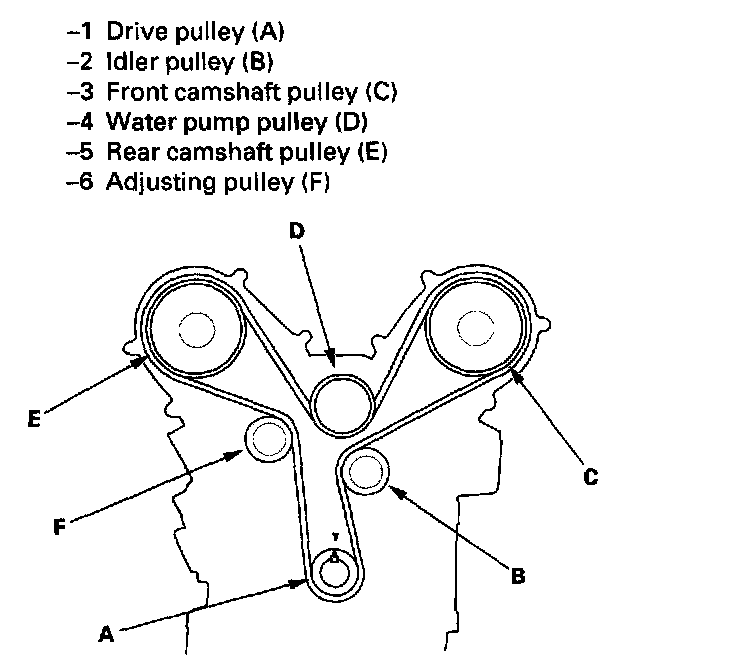 –1 Drive pulley (A)
–2 Idler pulley (B)
–3 Front camshaft pulley (C)
–4 Water pump pulley (D)
–5 Rear camshaft pulley (E)
–6 Adjusting pulley (F)

D

E

C

F

B

A