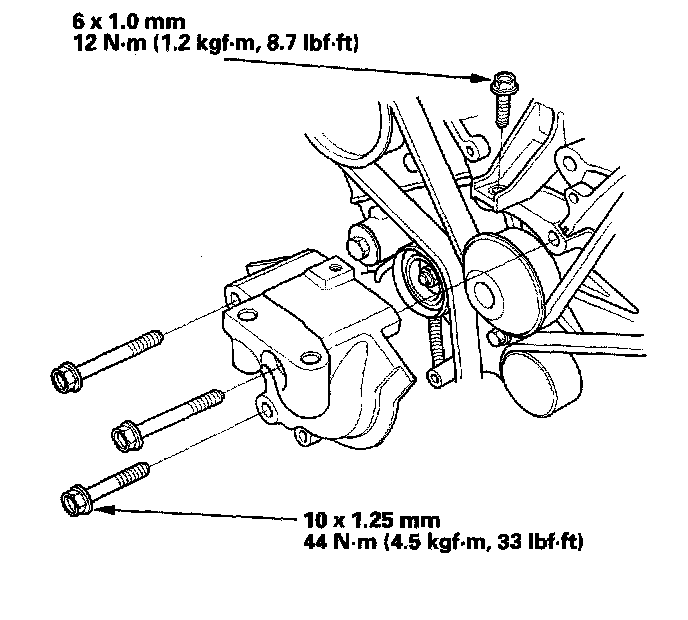 6 x 1.0 mm
12 N·m (1.2 kgf·m, 8.7 lbf·ft)

10 x 1.25 mm
44 N·m (4.5 kgf·m, 33 lbf·ft)