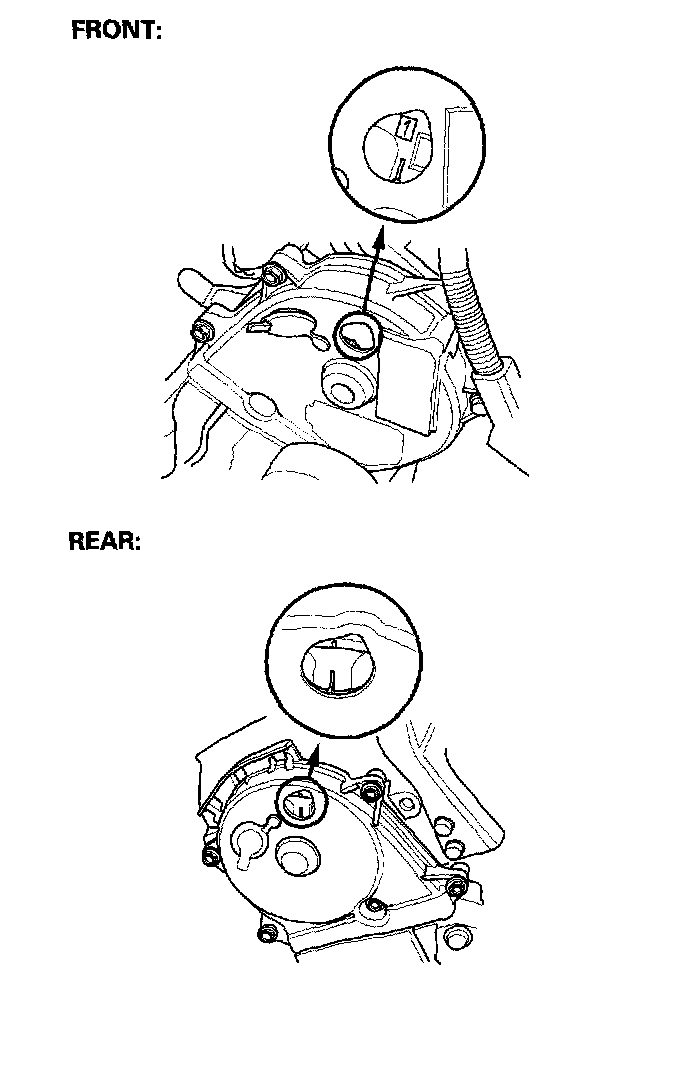 FRONT:

1

REAR: