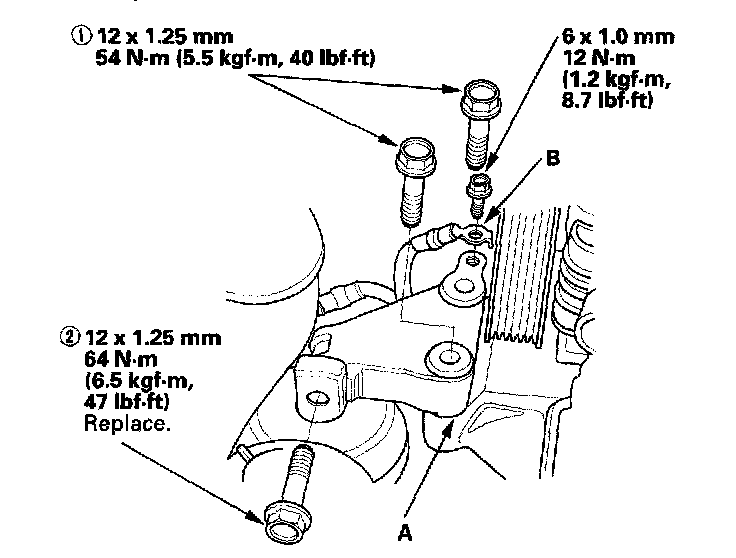 ① 12 x 1.25 mm
54 N·m (5.5 kgf·m, 40 lbf·ft)

6 x 1.0 mm
12 N·m
(1.2 kgf·m,
8.7 lbf·ft)

B

② 12 x 1.25 mm
64 N·m
(6.5 kgf·m,
47 lbf·ft)
Replace.

A