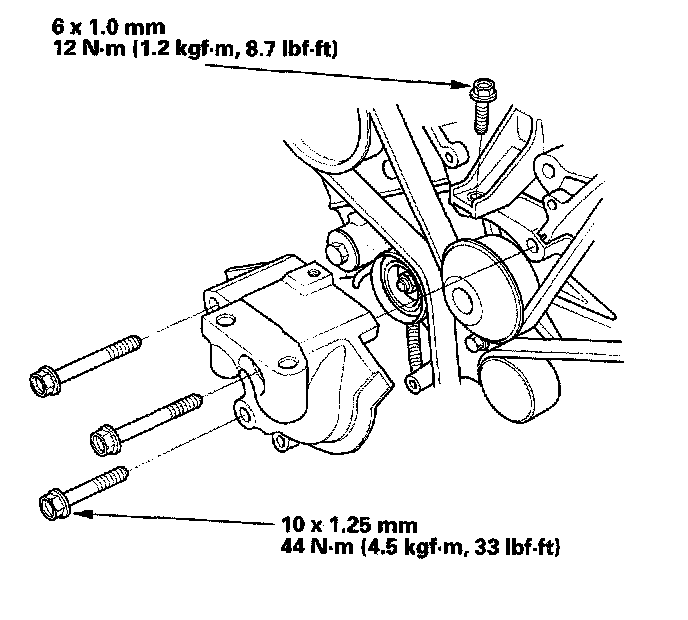 6 x 1.0 mm
12 N·m (1.2 kgf·m, 8.7 lbf·ft)

10 x 1.25 mm
44 N·m (4.5 kgf·m, 33 lbf·ft)