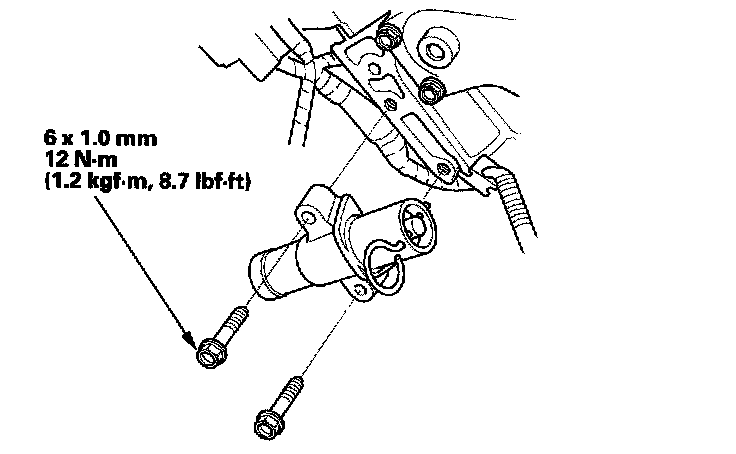 6 x 1.0 mm
12 N·m
(1.2 kgf·m, 8.7 lbf·ft)