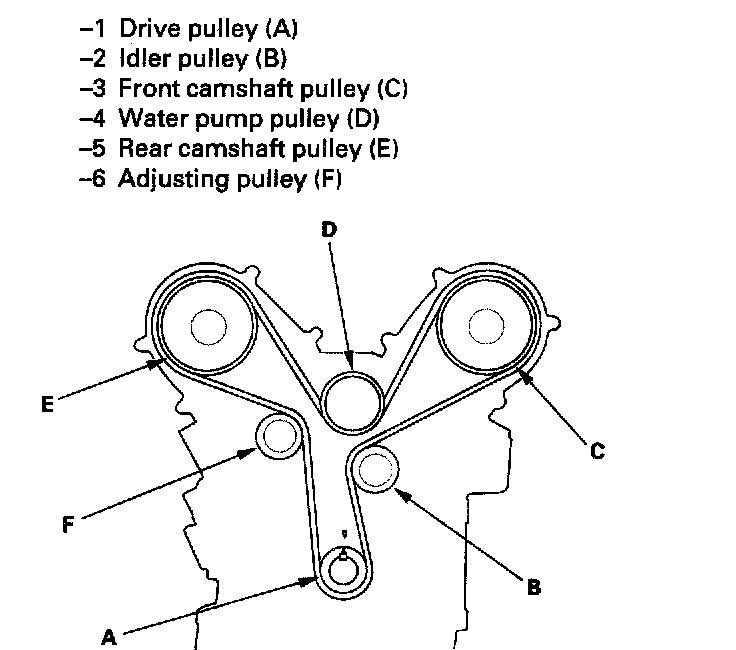 –1 Drive pulley (A)
–2 Idler pulley (B)
–3 Front camshaft pulley (C)
–4 Water pump pulley (D)
–5 Rear camshaft pulley (E)
–6 Adjusting pulley (F)

D
E
C
F
B
A