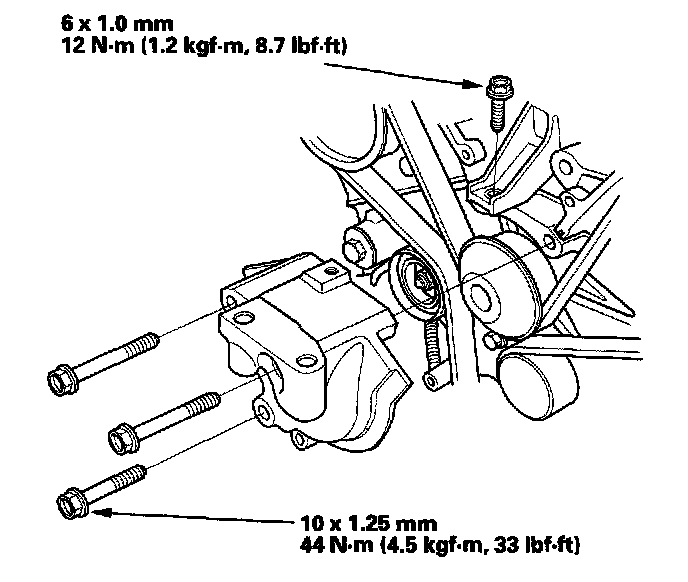 6 x 1.0 mm
12 N·m (1.2 kgf·m, 8.7 lbf·ft)

10 x 1.25 mm
44 N·m (4.5 kgf·m, 33 lbf·ft)