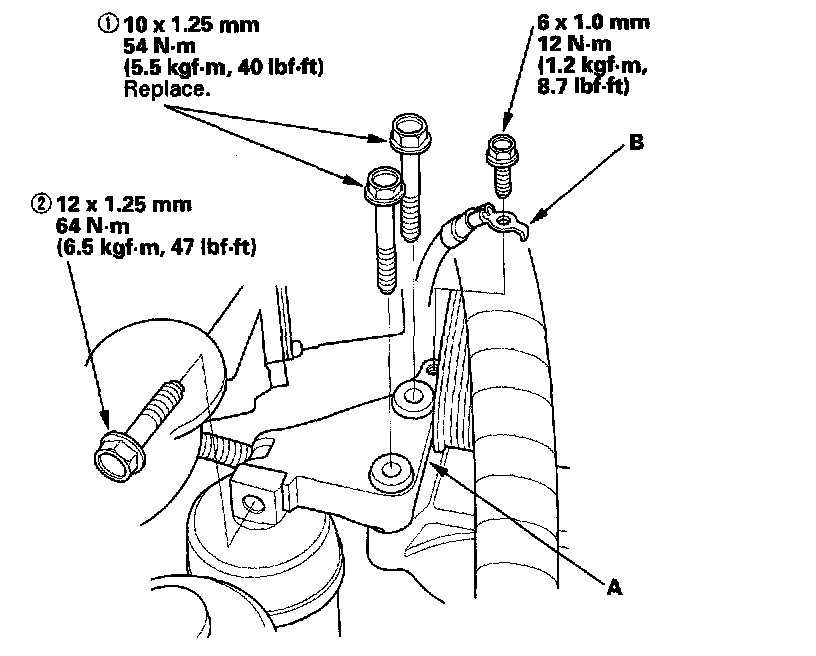 ① 10 x 1.25 mm
54 N·m
(5.5 kgf·m, 40 lbf·ft)
Replace.

6 x 1.0 mm
12 N·m
(1.2 kgf·m,
8.7 lbf·ft)

B

② 12 x 1.25 mm
64 N·m
(6.5 kgf·m, 47 lbf·ft)

A