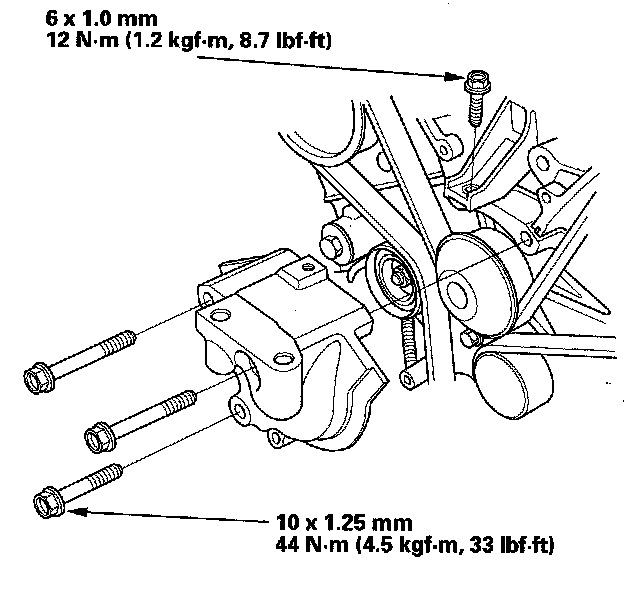 6 x 1.0 mm
12 N·m (1.2 kgf·m, 8.7 lbf·ft)

10 x 1.25 mm
44 N·m (4.5 kgf·m, 33 lbf·ft)