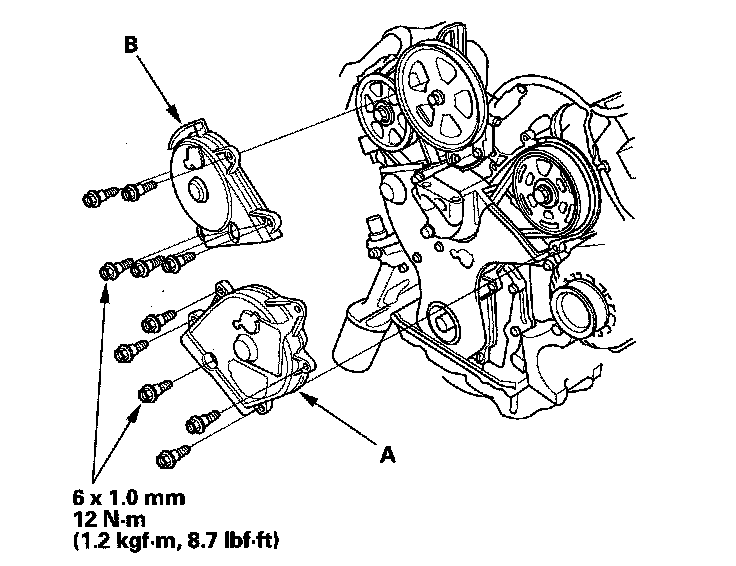 B

A

6 x 1.0 mm
12 N·m
(1.2 kgf·m, 8.7 lbf·ft)