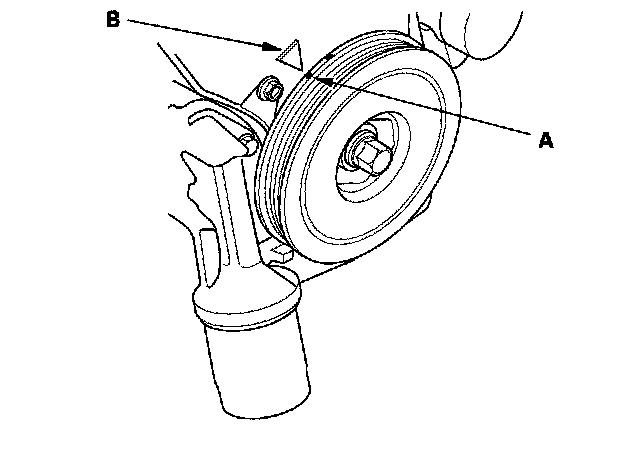 B

A