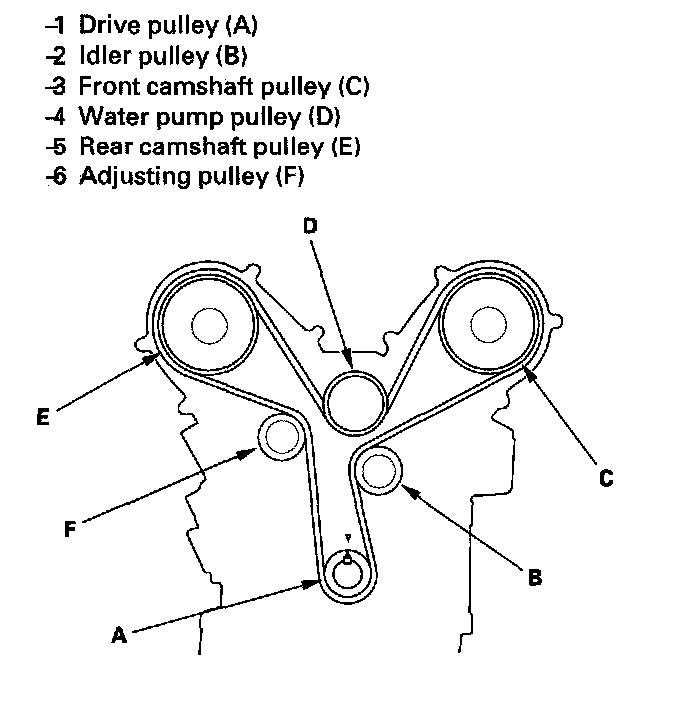 -1 Drive pulley (A)
-2 Idler pulley (B)
-3 Front camshaft pulley (C)
-4 Water pump pulley (D)
-5 Rear camshaft pulley (E)
-6 Adjusting pulley (F)

D

E

C

F

B

A