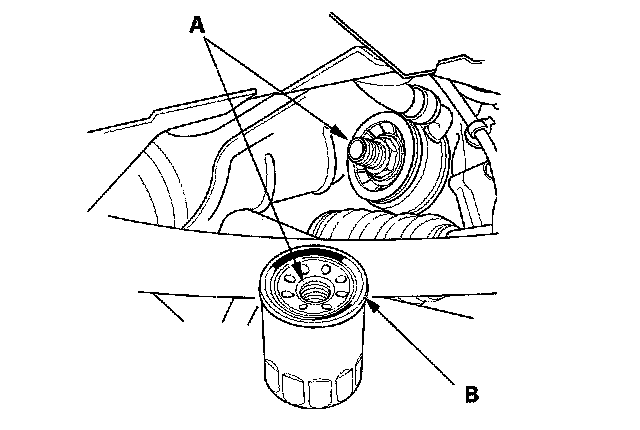 A

B