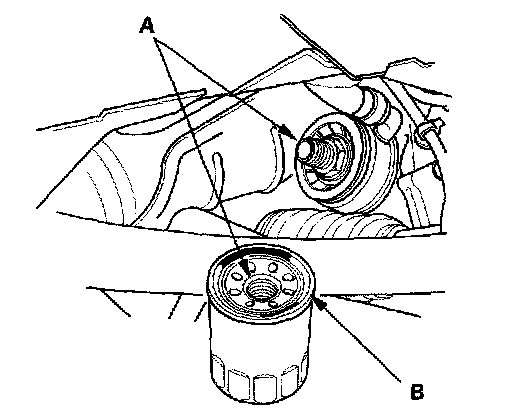 A

B