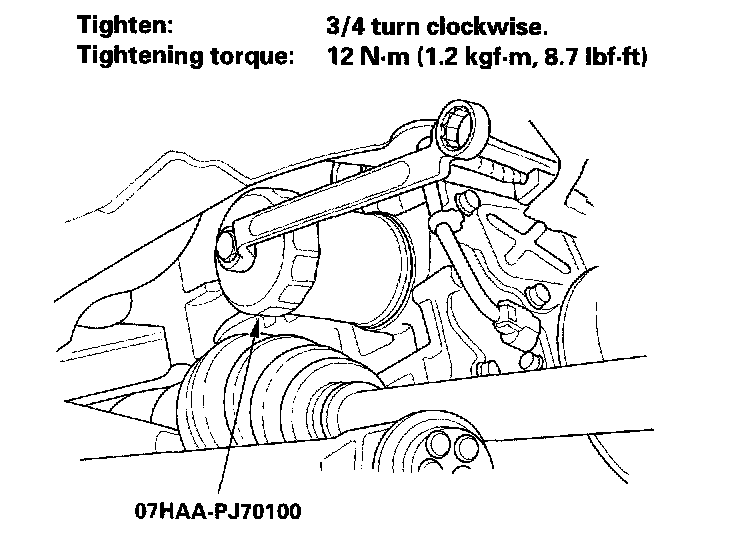 Tighten: 3/4 turn clockwise.
Tightening torque: 12 N·m (1.2 kgf·m, 8.7 lbf·ft)

07HAA-PJ70100