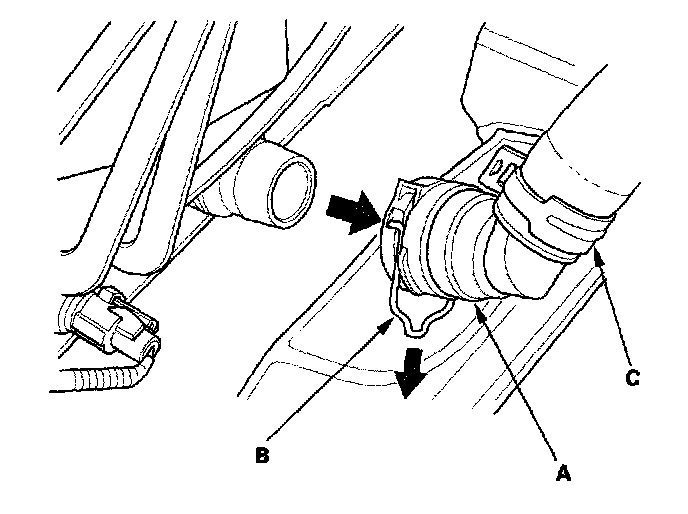 C

B

A