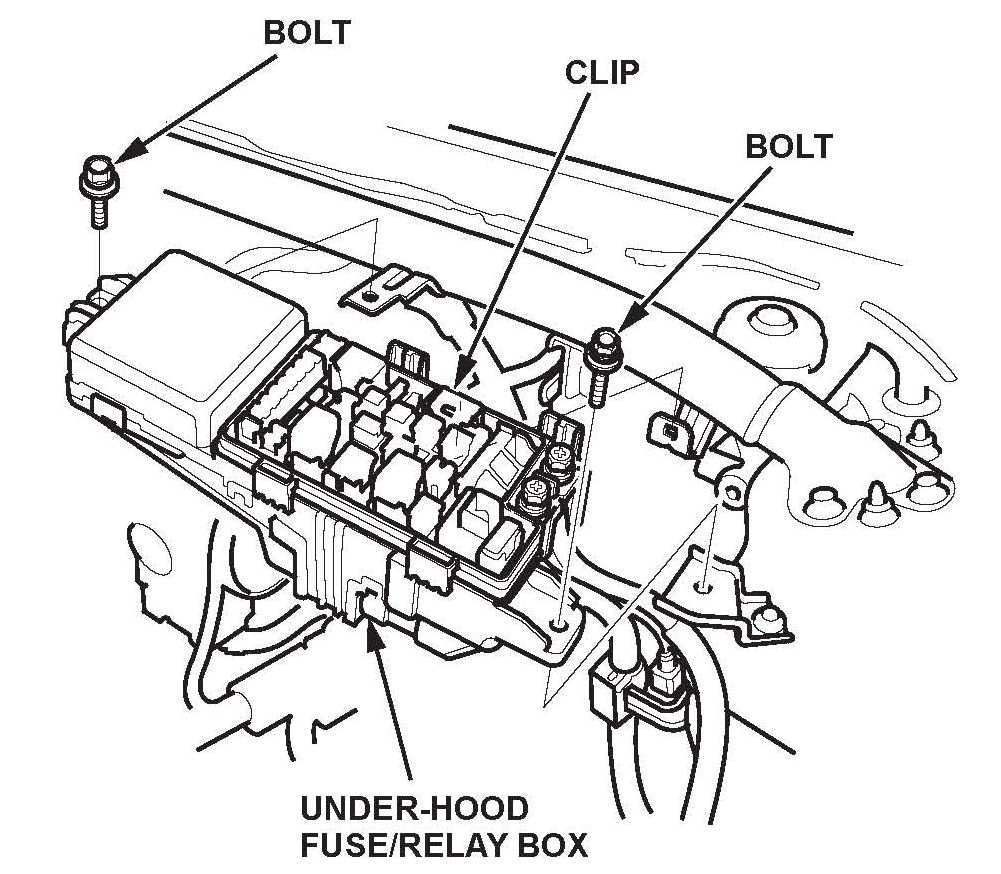 BOLT

CLIP

BOLT

UNDER-HOOD
FUSE/RELAY BOX